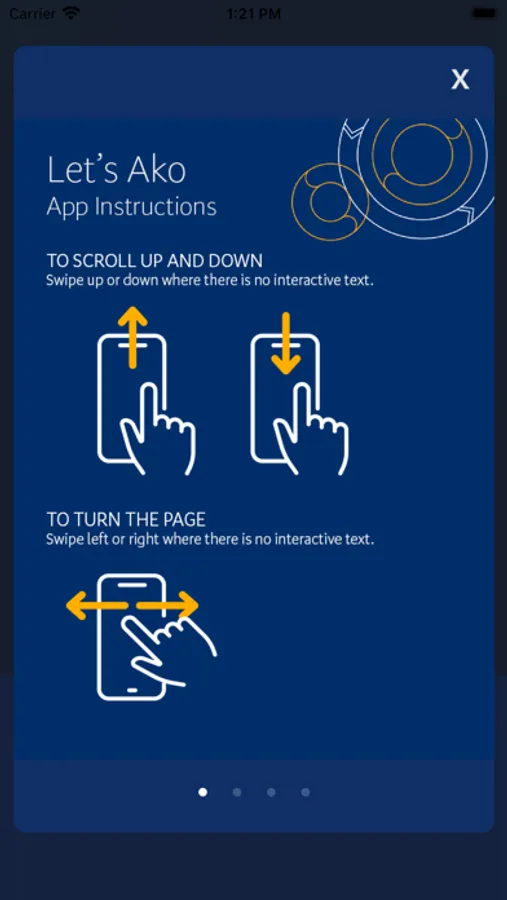 Carrier 1:21 PM

X

Let's Ako
App Instructions

TO SCROLL UP AND DOWN
Swipe up or down where there is no interactive text.

TO TURN THE PAGE
Swipe left or right where there is no interactive text.