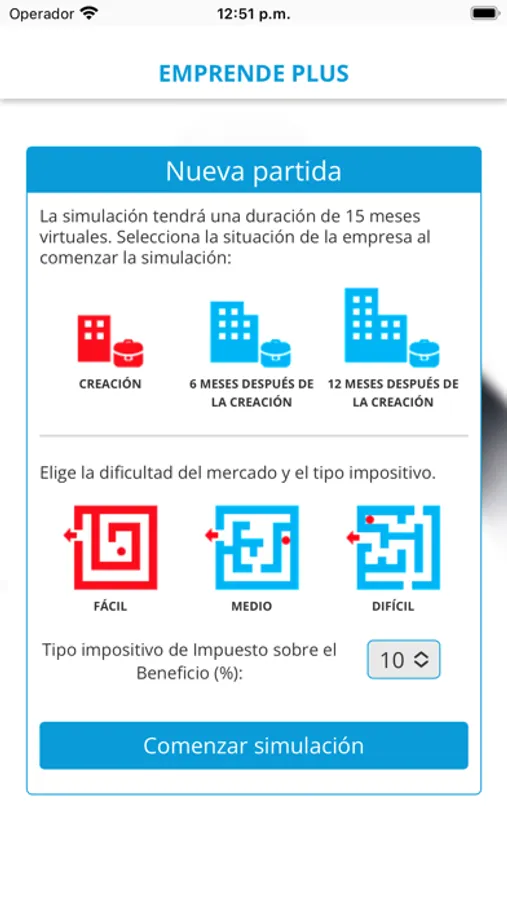 Operador 12:51 p.m.

EMPRENDE PLUS

Nueva partida

La simulación tendrá una duración de 15 meses virtuales. Selecciona la situación de la empresa al comenzar la simulación:

CREACIÓN

6 MESES DESPUÉS DE LA CREACIÓN

12 MESES DESPUÉS DE LA CREACIÓN

Elige la dificultad del mercado y el tipo impositivo.

FÁCIL

MEDIO

DIFÍCIL

Tipo impositivo de Impuesto sobre el Beneficio (%):

10

Comenzar simulación