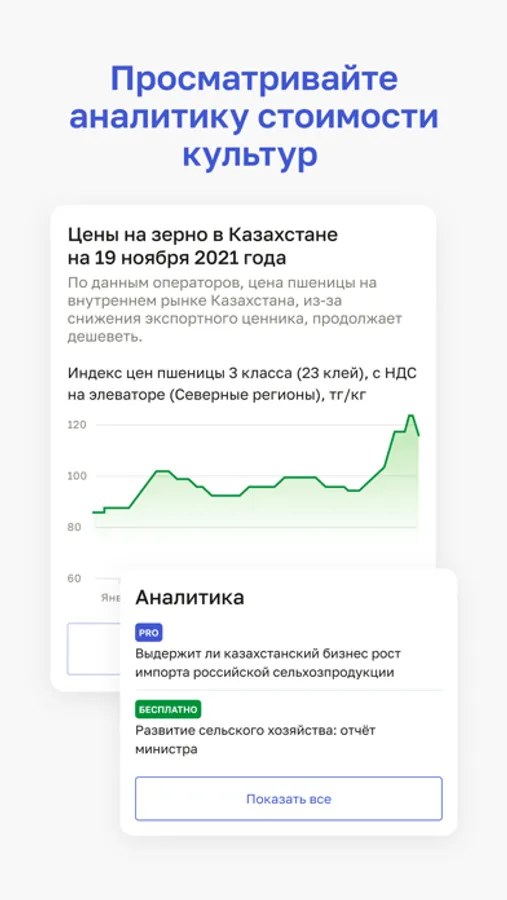 Просматривайте аналитику стоимости культур

Цены на зерно в Казахстане на 19 ноября 2021 года

По данным операторов, цена пшеницы на внутреннем рынке Казахстана, из-за снижения экспортного ценника, продолжает дешеветь.

Индекс цен пшеницы 3 класса (23 клей), с НДС на элеваторе (Северные регионы), тг/кг

120
100
80
60
Янв

Аналитика

PRO
Выдержит ли казахстанский бизнес рост импорта российской сельхозпродукции

БЕСПЛАТНО
Развитие сельского хозяйства: отчёт министра

Показать все