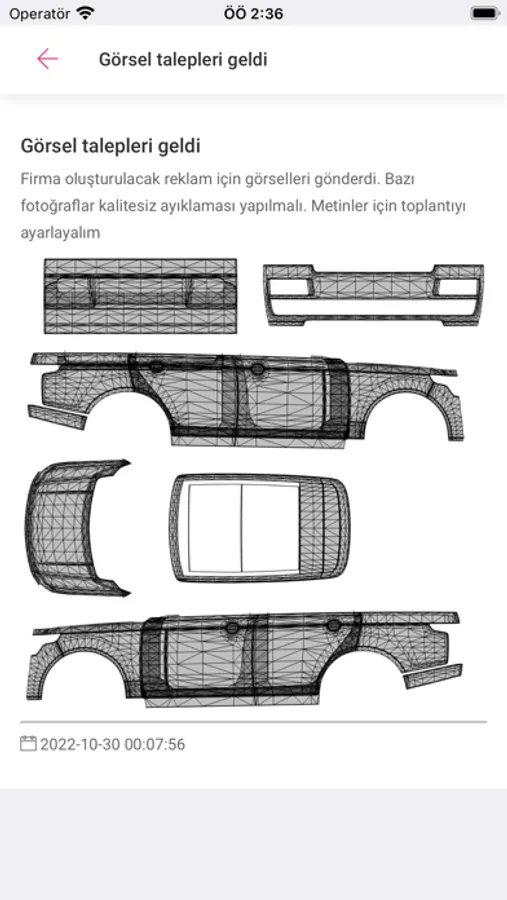 Operatör ÖÖ 2:36

Görsel talepleri geldi

Görsel talepleri geldi

Firma oluşturulacak reklam için görselleri gönderdi. Bazı fotoğraflar kalitesiz ayıklaması yapılmalı. Metinler için toplantıyı ayarlayalım

2022-10-30 00:07:56