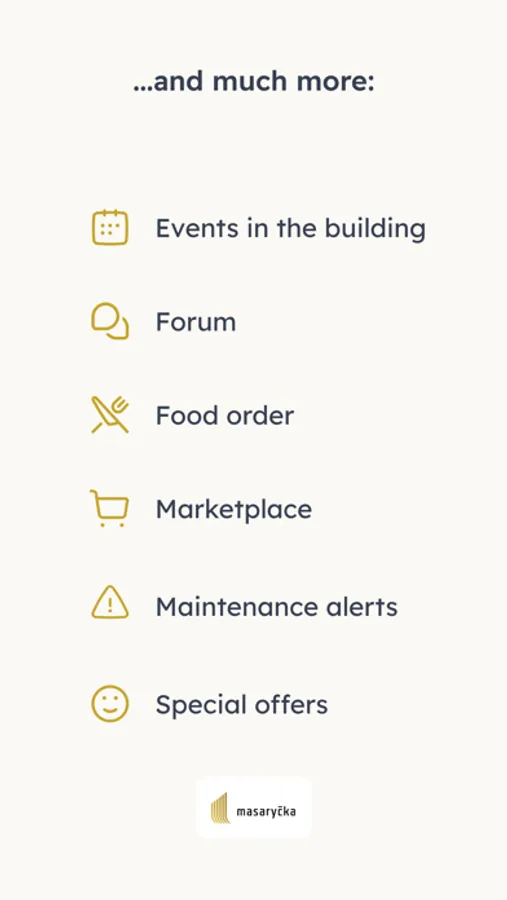 ...and much more:

Events in the building

Forum

Food order

Marketplace

Maintenance alerts

Special offers

masaryčka