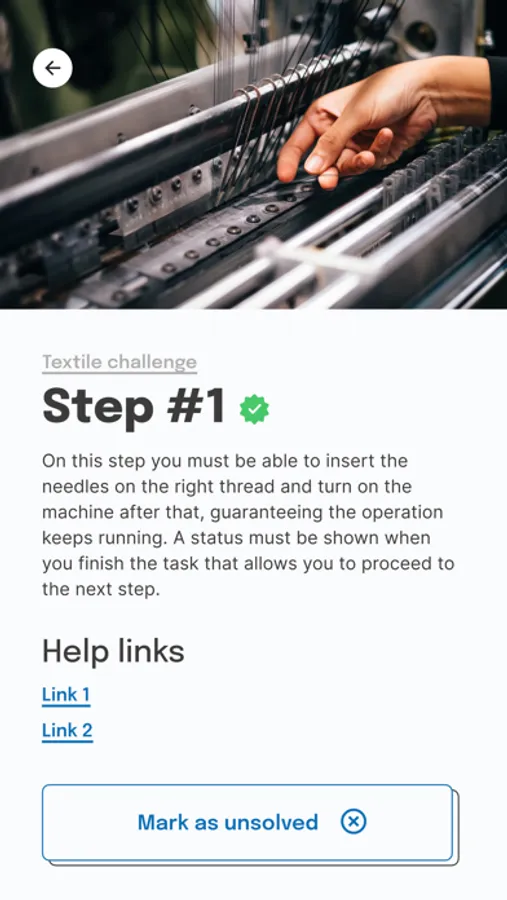 Textile challenge

Step #1

On this step you must be able to insert the needles on the right thread and turn on the machine after that, guaranteeing the operation keeps running. A status must be shown when you finish the task that allows you to proceed to the next step.

Help links

Link 1

Link 2

Mark as unsolved