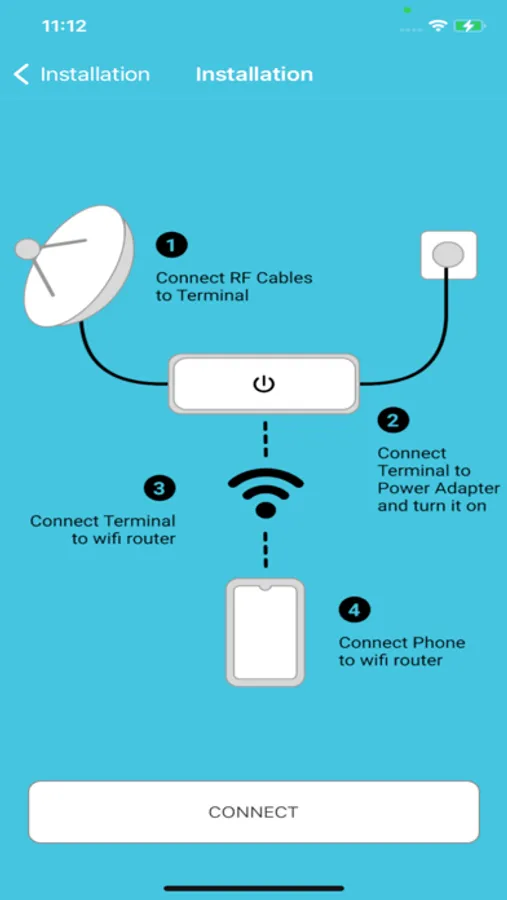 11:12

Installation Installation

1
Connect RF Cables to Terminal

2
Connect Terminal to Power Adapter and turn it on

3
Connect Terminal to wifi router

4
Connect Phone to wifi router

CONNECT