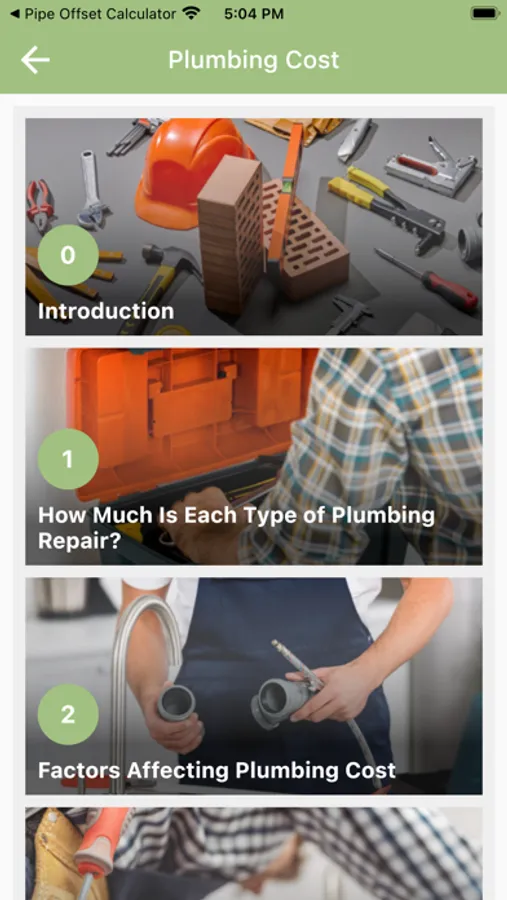 ◀ Pipe Offset Calculator 5:04 PM

Plumbing Cost

0

Introduction

1

How Much Is Each Type of Plumbing Repair?

2

Factors Affecting Plumbing Cost