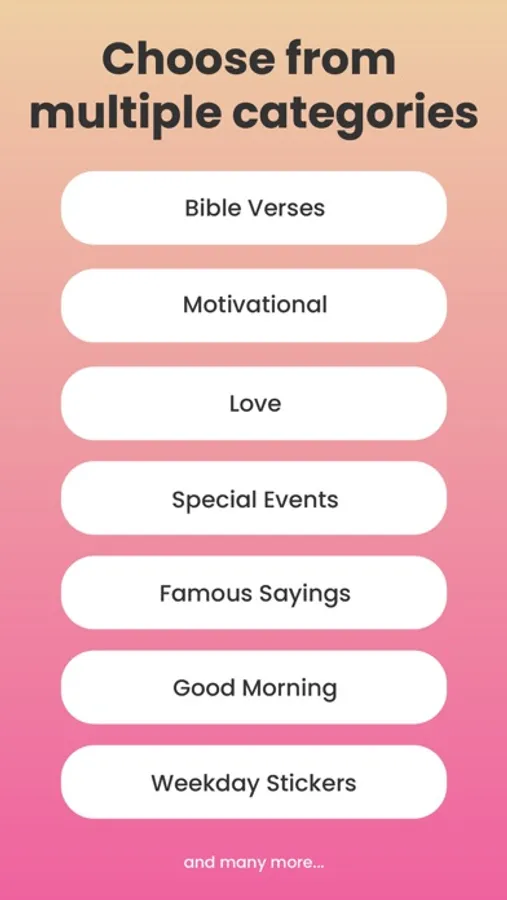 Choose from multiple categories

Bible Verses

Motivational

Love

Special Events

Famous Sayings

Good Morning

Weekday Stickers

and many more...