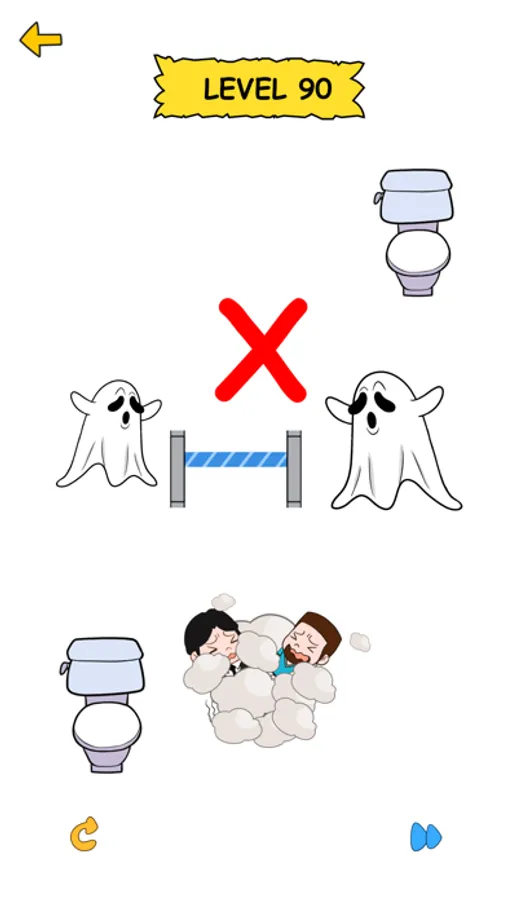 LEVEL 90