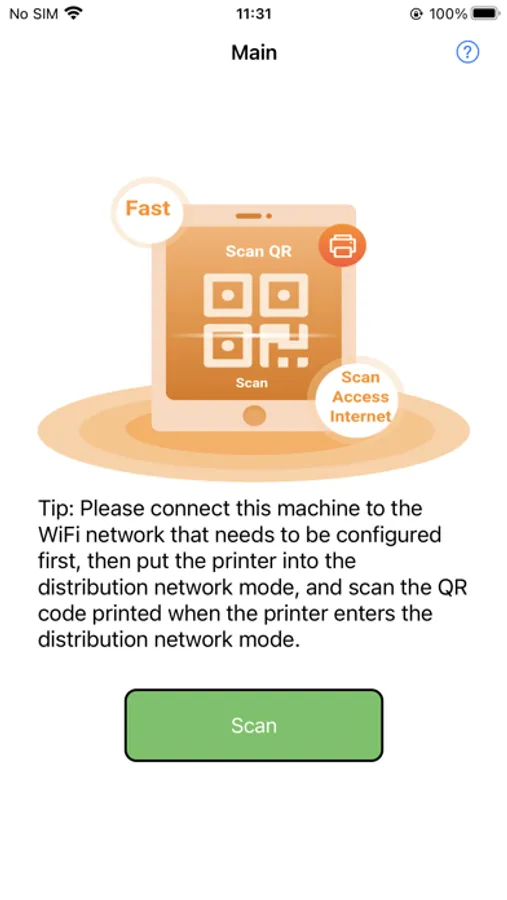 No SIM 11:31 100%

Main

?

Fast

Scan QR

Scan

Scan Access Internet

Tip: Please connect this machine to the WiFi network that needs to be configured first, then put the printer into the distribution network mode, and scan the QR code printed when the printer enters the distribution network mode.

Scan