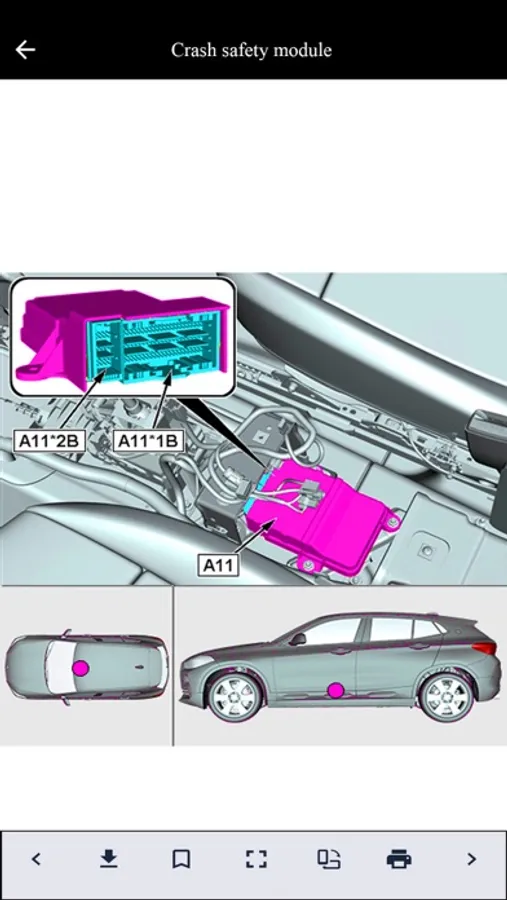 Crash safety module

A11*2B
A11*1B
A11