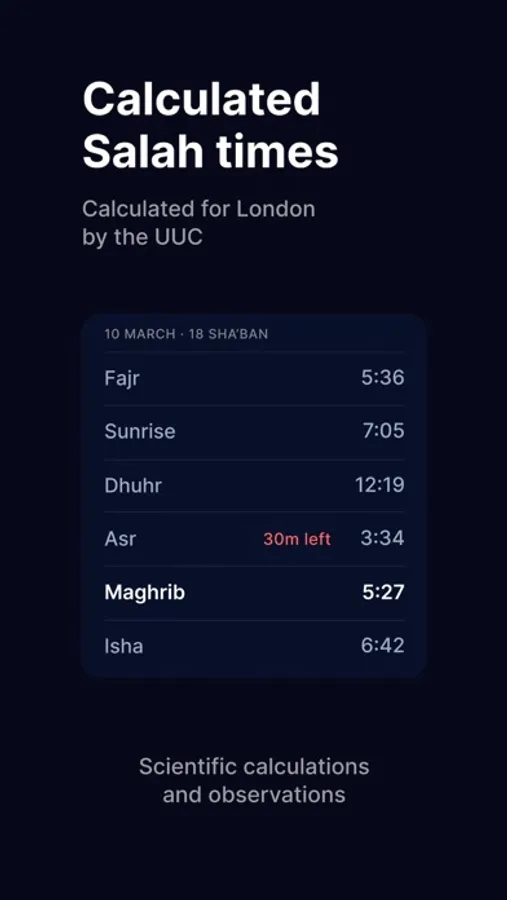 Calculated Salah times

Calculated for London by the UUC

10 MARCH · 18 SHA'BAN

| | | |
|---|---|---|
| Fajr | | 5:36 |
| Sunrise | | 7:05 |
| Dhuhr | | 12:19 |
| Asr | 30m left | 3:34 |
| Maghrib | | 5:27 |
| Isha | | 6:42 |

Scientific calculations and observations