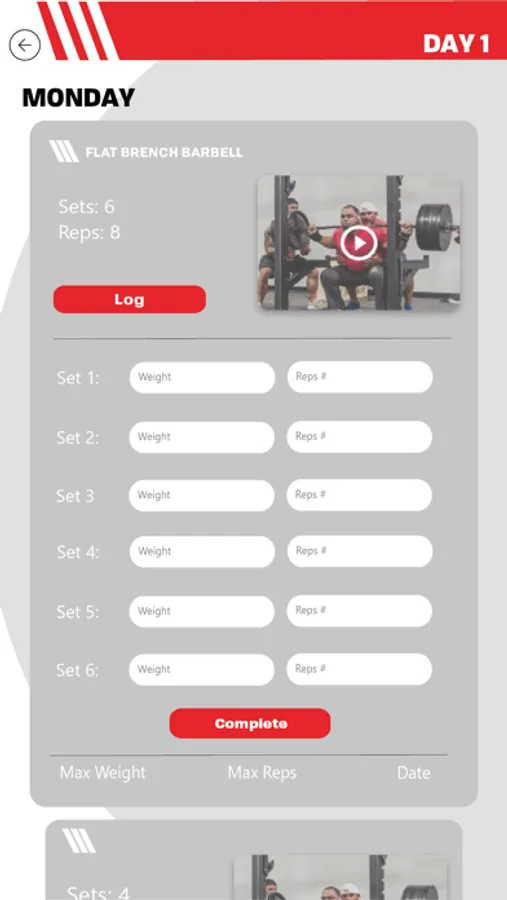 DAY 1

MONDAY

FLAT BRENCH BARBELL

Sets: 6
Reps: 8

Log

Set 1: Weight Reps #

Set 2: Weight Reps #

Set 3 Weight Reps #

Set 4: Weight Reps #

Set 5: Weight Reps #

Set 6: Weight Reps #

Complete

Max Weight Max Reps Date

Sets: 4