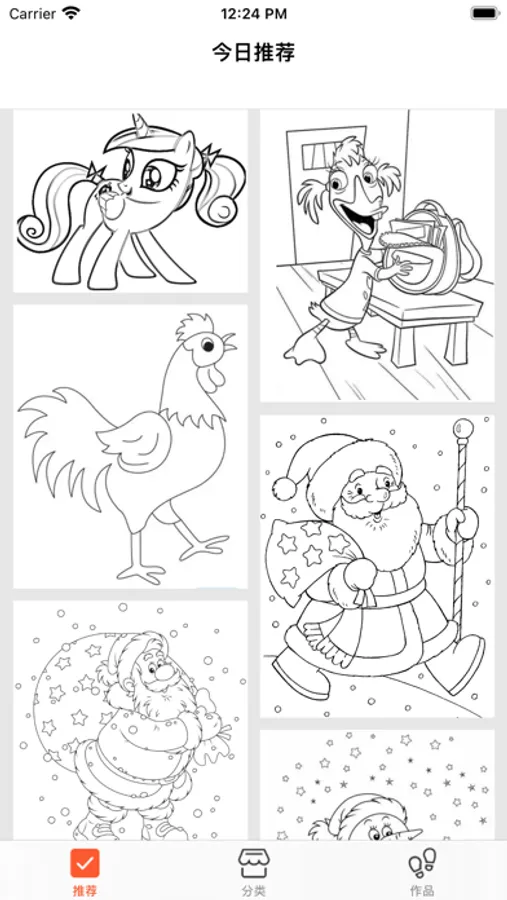 Carrier
12:24 PM
今日推荐

推荐
分类
作品