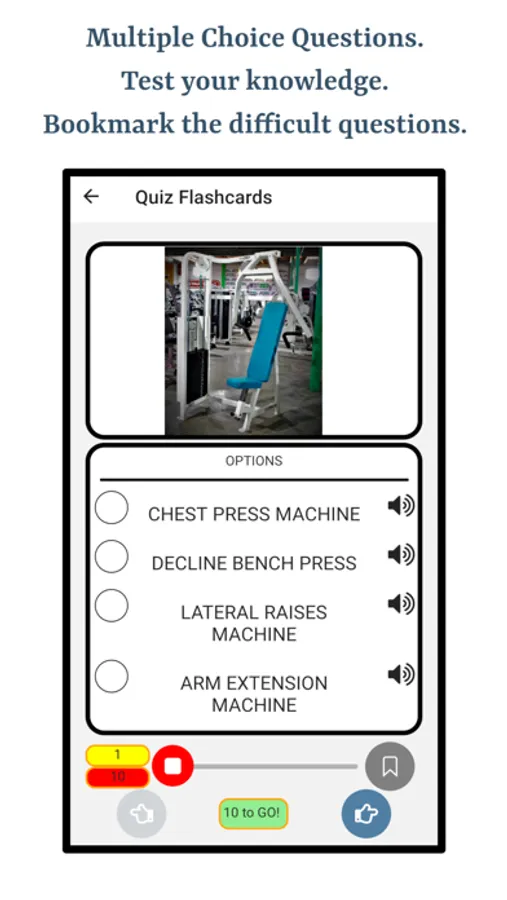 Multiple Choice Questions.
Test your knowledge.
Bookmark the difficult questions.

Quiz Flashcards

OPTIONS

CHEST PRESS MACHINE

DECLINE BENCH PRESS

LATERAL RAISES MACHINE

ARM EXTENSION MACHINE

1

10

10 to GO!