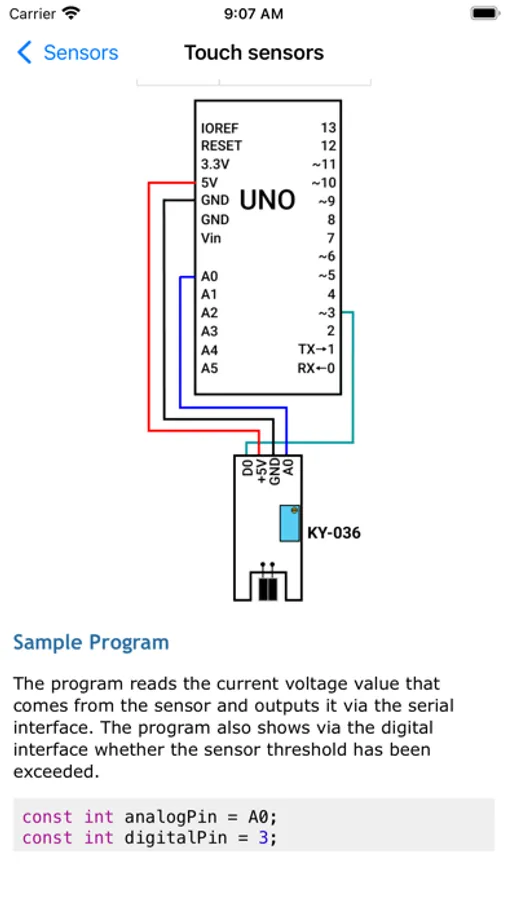 Carrier 9:07 AM

Sensors Touch sensors

IOREF
RESET
3.3V
5V
GND
GND
Vin

A0
A1
A2
A3
A4
A5

UNO

13
12
~11
~10
~9
8
7
~6
~5
4
~3
2
TX→1
RX←0

D0
+5V
GND
A0

KY-036

Sample Program

The program reads the current voltage value that comes from the sensor and outputs it via the serial interface. The program also shows via the digital interface whether the sensor threshold has been exceeded.

const int analogPin = A0;
const int digitalPin = 3;