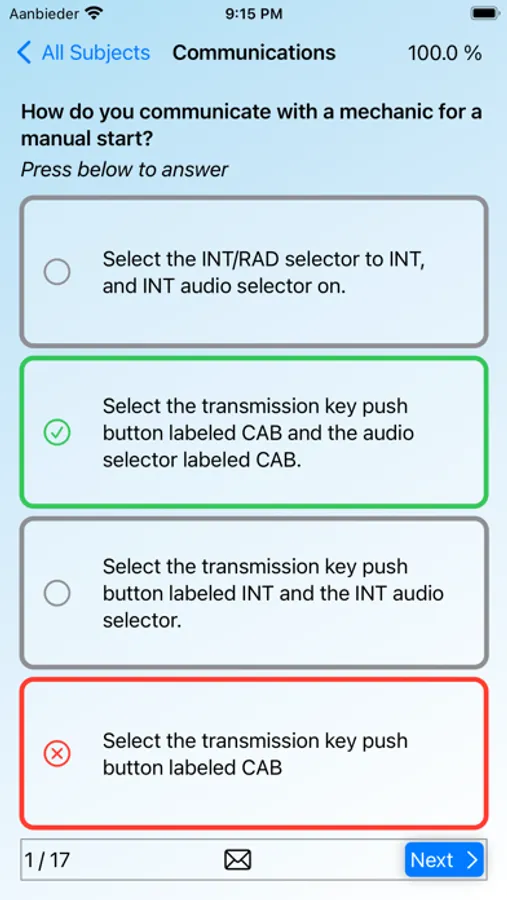 Aanbieder 9:15 PM

All Subjects Communications 100.0 %

How do you communicate with a mechanic for a manual start?

Press below to answer

Select the INT/RAD selector to INT, and INT audio selector on.

Select the transmission key push button labeled CAB and the audio selector labeled CAB.

Select the transmission key push button labeled INT and the INT audio selector.

Select the transmission key push button labeled CAB

1 / 17

Next