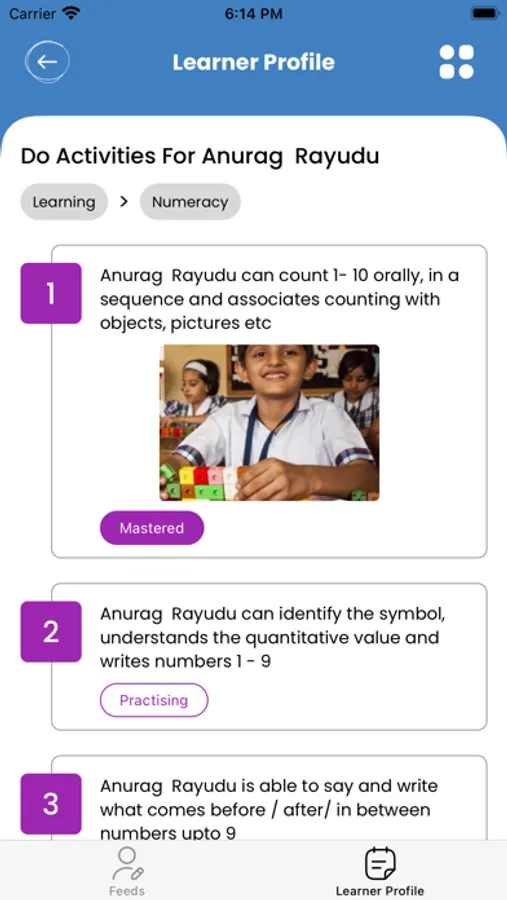 Carrier 6:14 PM

Learner Profile

Do Activities For Anurag Rayudu

Learning > Numeracy

1
Anurag Rayudu can count 1- 10 orally, in a sequence and associates counting with objects, pictures etc

Mastered

2
Anurag Rayudu can identify the symbol, understands the quantitative value and writes numbers 1 - 9

Practising

3
Anurag Rayudu is able to say and write what comes before / after/ in between numbers upto 9

Feeds
Learner Profile