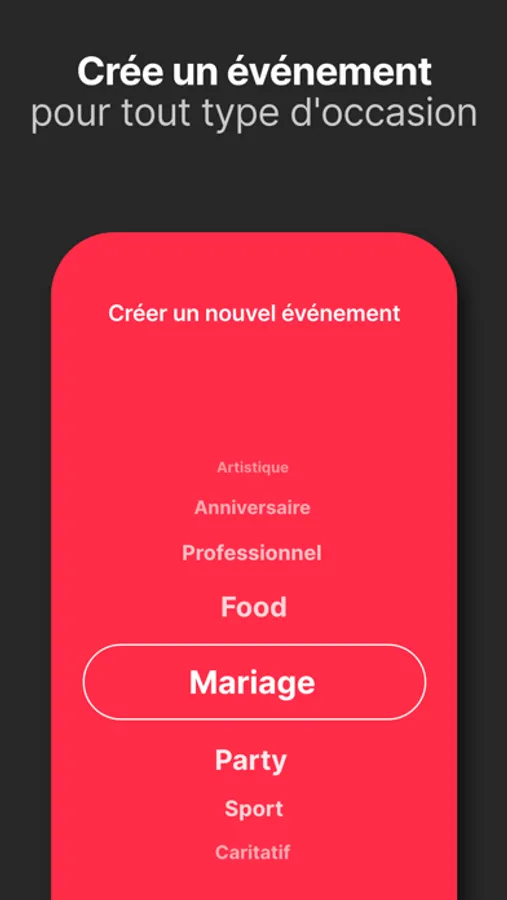 Crée un événement
pour tout type d'occasion

Créer un nouvel événement

Artistique
Anniversaire
Professionnel
Food
Mariage
Party
Sport
Caritatif