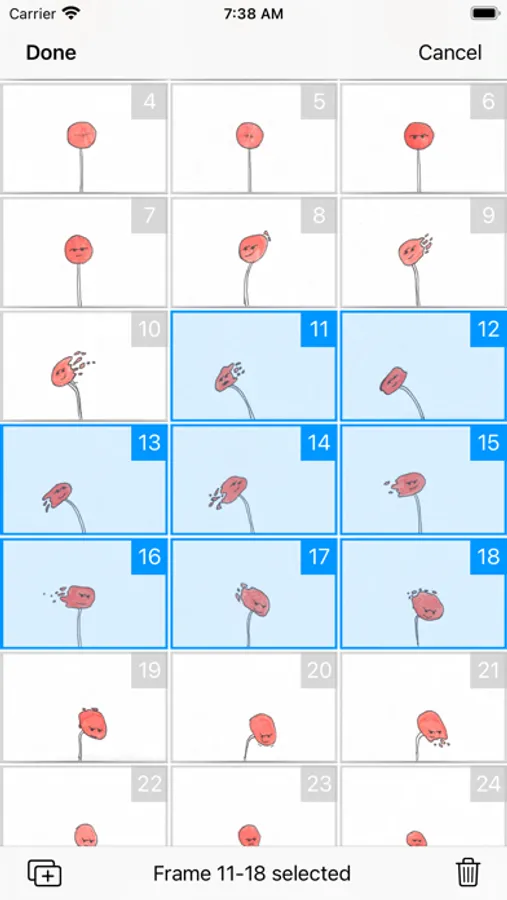 Carrier 7:38 AM

Done Cancel

4 5 6
7 8 9
10 11 12
13 14 15
16 17 18
19 20 21
22 23 24

Frame 11-18 selected