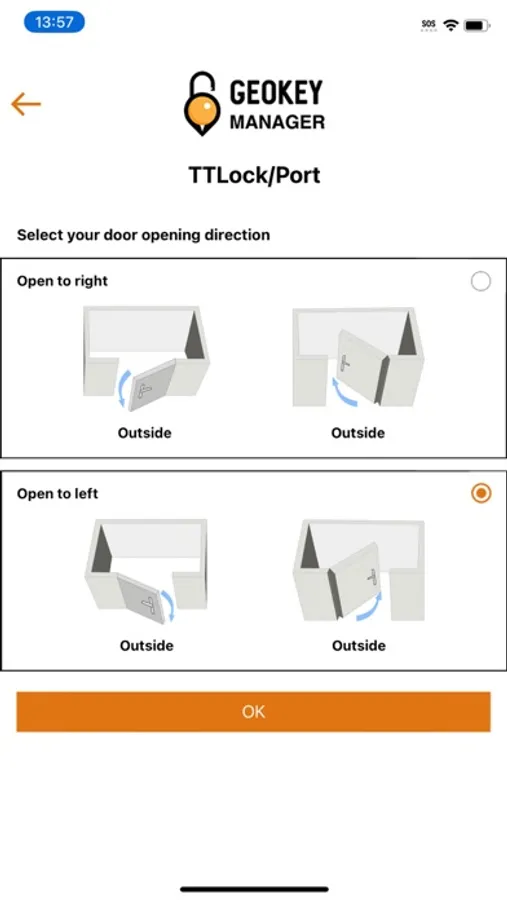 13:57

SOS

GEOKEY
MANAGER

TTLock/Port

Select your door opening direction

Open to right

Outside

Outside

Open to left

Outside

Outside

OK