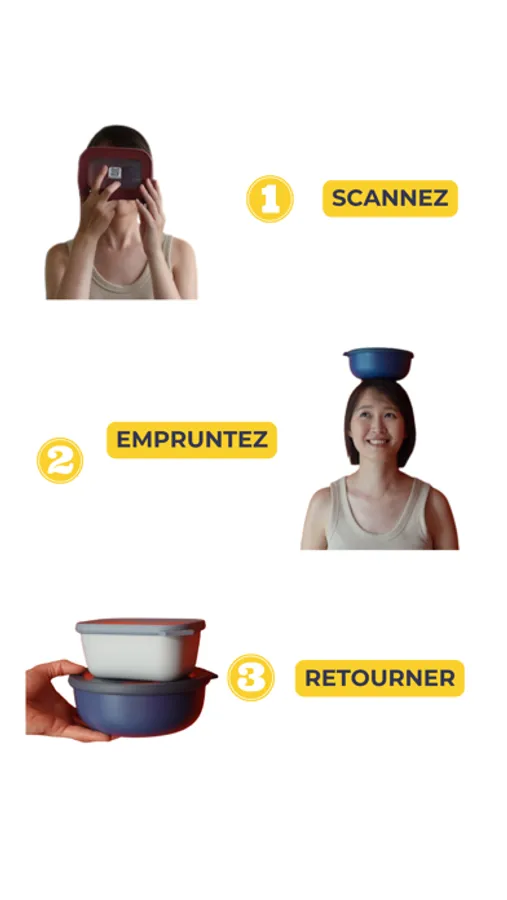 1 SCANNEZ

2 EMPRUNTEZ

3 RETOURNER