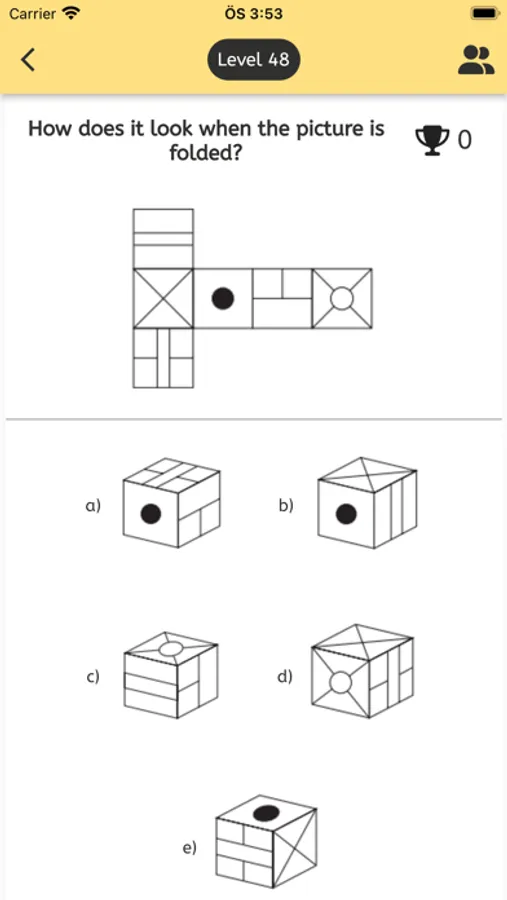 Carrier
ÖS 3:53
Level 48
How does it look when the picture is folded?
0
a)
b)
c)
d)
e)