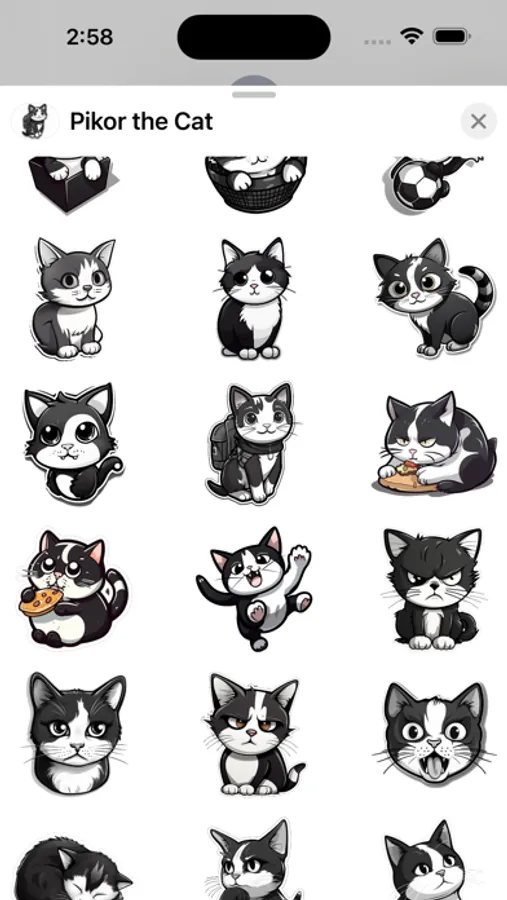 2:58

Pikor the Cat