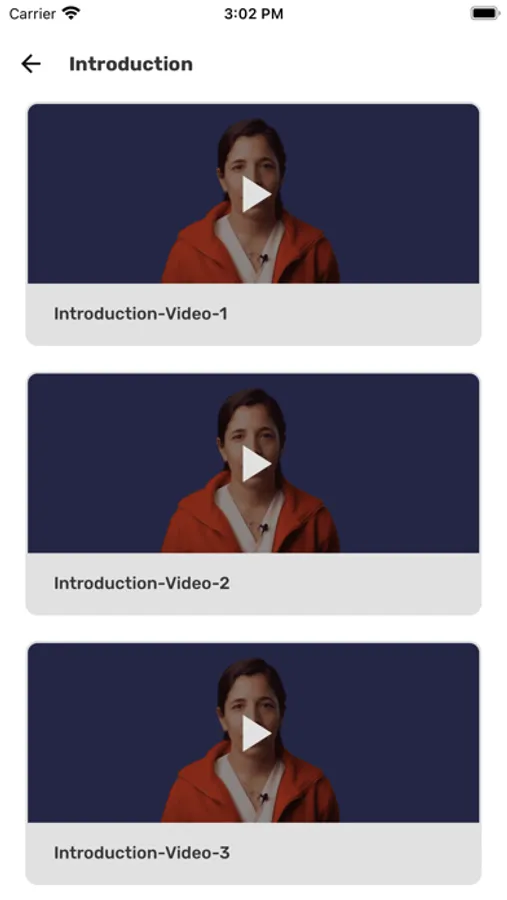 Carrier 3:02 PM

Introduction

Introduction-Video-1

Introduction-Video-2

Introduction-Video-3