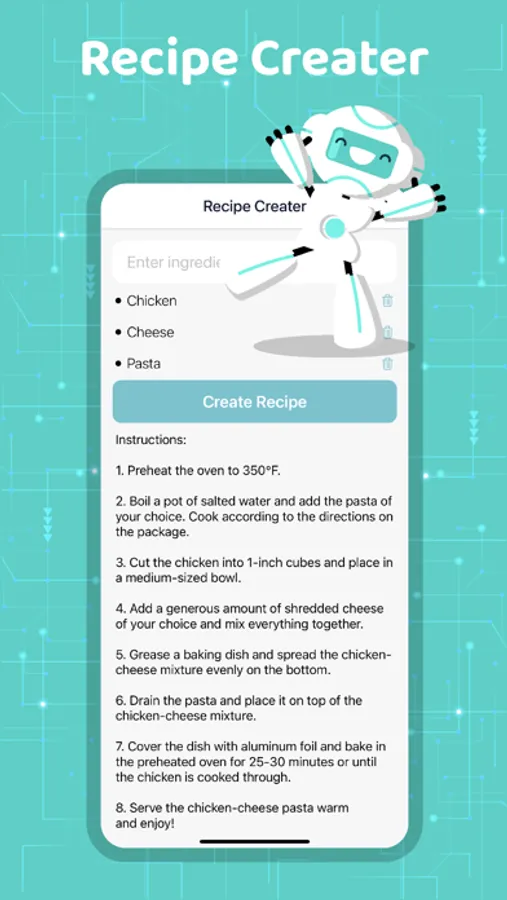 Recipe Creater

Recipe Creater

Enter ingredie

• Chicken

• Cheese

• Pasta

Create Recipe

Instructions:

1. Preheat the oven to 350°F.

2. Boil a pot of salted water and add the pasta of your choice. Cook according to the directions on the package.

3. Cut the chicken into 1-inch cubes and place in a medium-sized bowl.

4. Add a generous amount of shredded cheese of your choice and mix everything together.

5. Grease a baking dish and spread the chicken-cheese mixture evenly on the bottom.

6. Drain the pasta and place it on top of the chicken-cheese mixture.

7. Cover the dish with aluminum foil and bake in the preheated oven for 25-30 minutes or until the chicken is cooked through.

8. Serve the chicken-cheese pasta warm and enjoy!