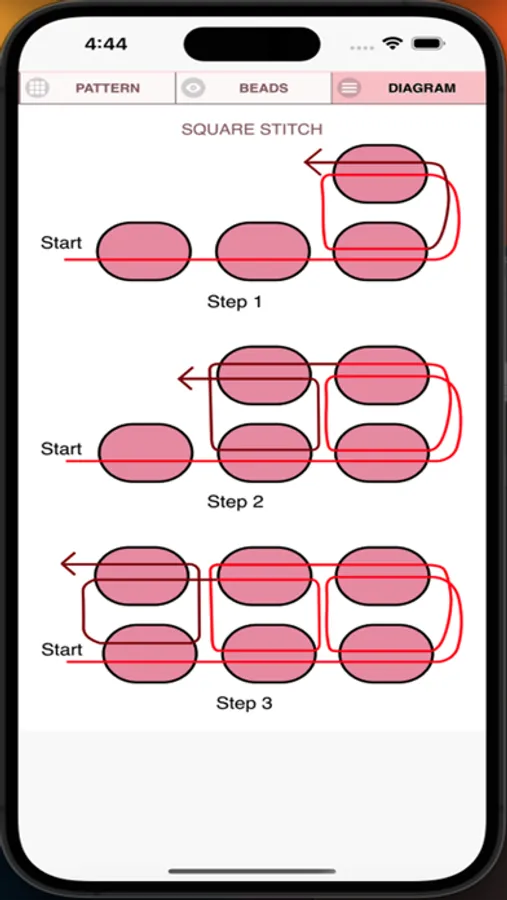 4:44

PATTERN BEADS DIAGRAM

SQUARE STITCH

Start

Step 1

Start

Step 2

Start

Step 3