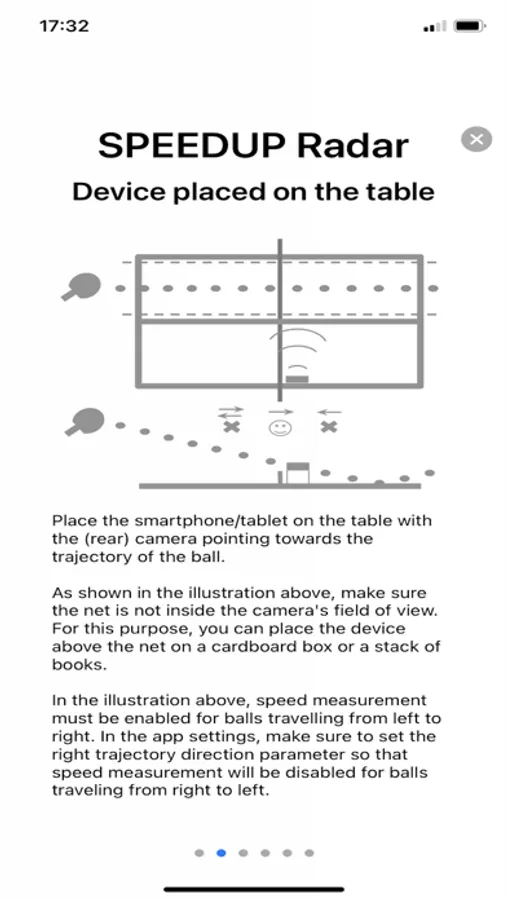 17:32

SPEEDUP Radar

Device placed on the table

Place the smartphone/tablet on the table with the (rear) camera pointing towards the trajectory of the ball.

As shown in the illustration above, make sure the net is not inside the camera's field of view. For this purpose, you can place the device above the net on a cardboard box or a stack of books.

In the illustration above, speed measurement must be enabled for balls travelling from left to right. In the app settings, make sure to set the right trajectory direction parameter so that speed measurement will be disabled for balls traveling from right to left.