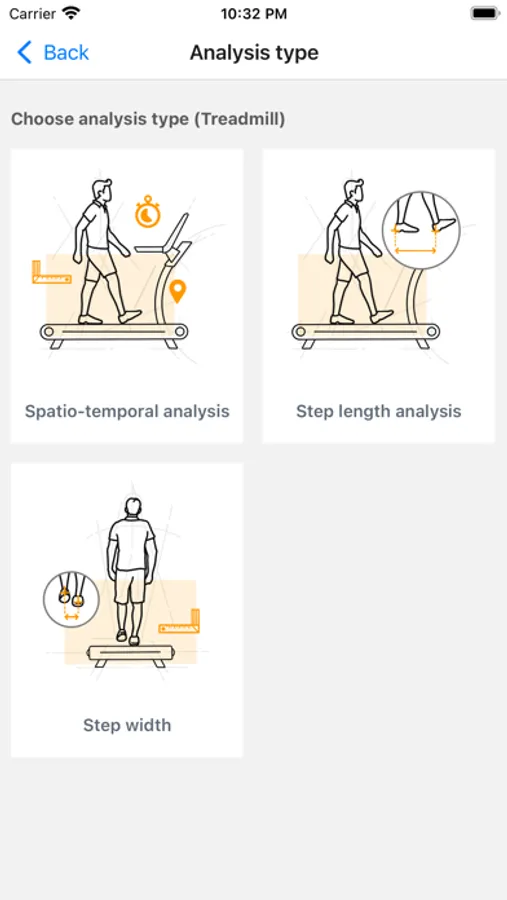 Carrier
10:32 PM

Back
Analysis type

Choose analysis type (Treadmill)

Spatio-temporal analysis

Step length analysis

Step width