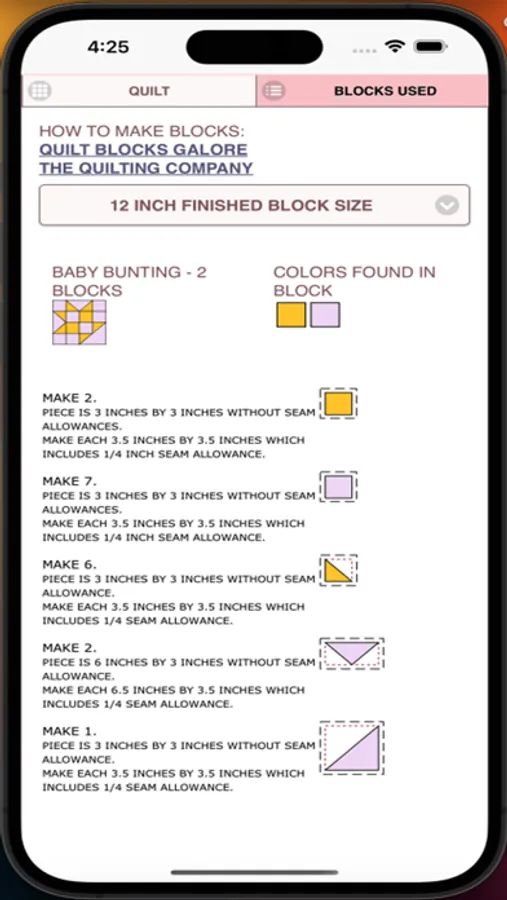 4:25

QUILT

BLOCKS USED

HOW TO MAKE BLOCKS:
QUILT BLOCKS GALORE
THE QUILTING COMPANY

12 INCH FINISHED BLOCK SIZE

BABY BUNTING - 2 BLOCKS

COLORS FOUND IN BLOCK

MAKE 2.
PIECE IS 3 INCHES BY 3 INCHES WITHOUT SEAM ALLOWANCES.
MAKE EACH 3.5 INCHES BY 3.5 INCHES WHICH INCLUDES 1/4 INCH SEAM ALLOWANCE.

MAKE 7.
PIECE IS 3 INCHES BY 3 INCHES WITHOUT SEAM ALLOWANCES.
MAKE EACH 3.5 INCHES BY 3.5 INCHES WHICH INCLUDES 1/4 INCH SEAM ALLOWANCE.

MAKE 6.
PIECE IS 3 INCHES BY 3 INCHES WITHOUT SEAM ALLOWANCE.
MAKE EACH 3.5 INCHES BY 3.5 INCHES WHICH INCLUDES 1/4 SEAM ALLOWANCE.

MAKE 2.
PIECE IS 6 INCHES BY 3 INCHES WITHOUT SEAM ALLOWANCE.
MAKE EACH 6.5 INCHES BY 3.5 INCHES WHICH INCLUDES 1/4 SEAM ALLOWANCE.

MAKE 1.
PIECE IS 3 INCHES BY 3 INCHES WITHOUT SEAM ALLOWANCE.
MAKE EACH 3.5 INCHES BY 3.5 INCHES WHICH INCLUDES 1/4 SEAM ALLOWANCE.