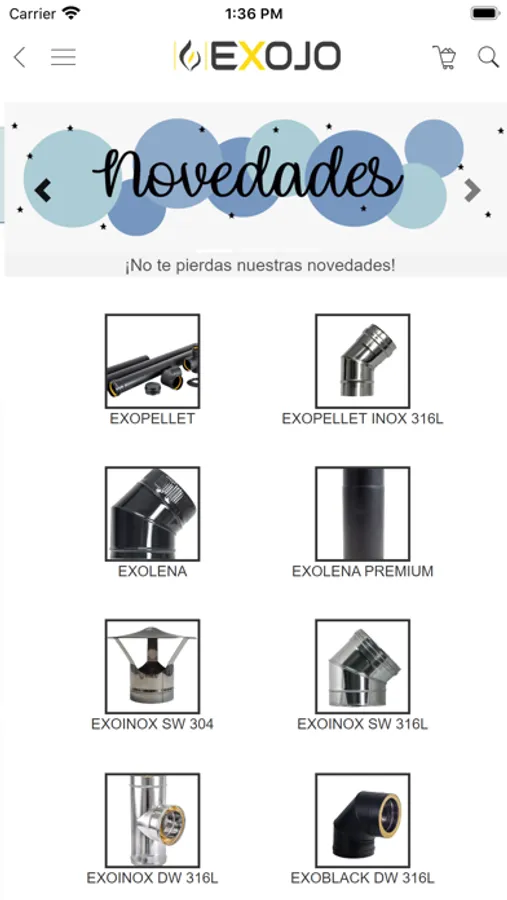 Carrier 1:36 PM

EXOJO

Novedades

¡No te pierdas nuestras novedades!

EXOPELLET

EXOPELLET INOX 316L

EXOLENA

EXOLENA PREMIUM

EXOINOX SW 304

EXOINOX SW 316L

EXOINOX DW 316L

EXOBLACK DW 316L