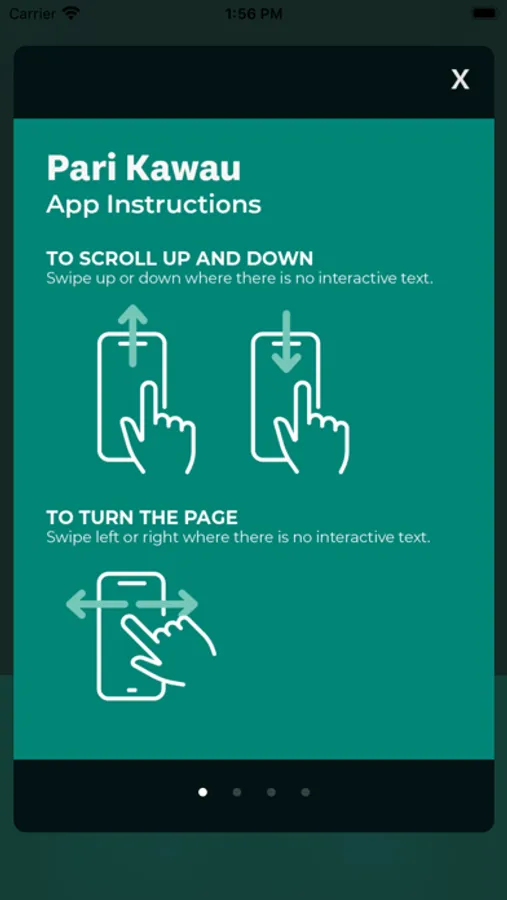 Carrier 1:56 PM

X

Pari Kawau
App Instructions

TO SCROLL UP AND DOWN
Swipe up or down where there is no interactive text.

TO TURN THE PAGE
Swipe left or right where there is no interactive text.