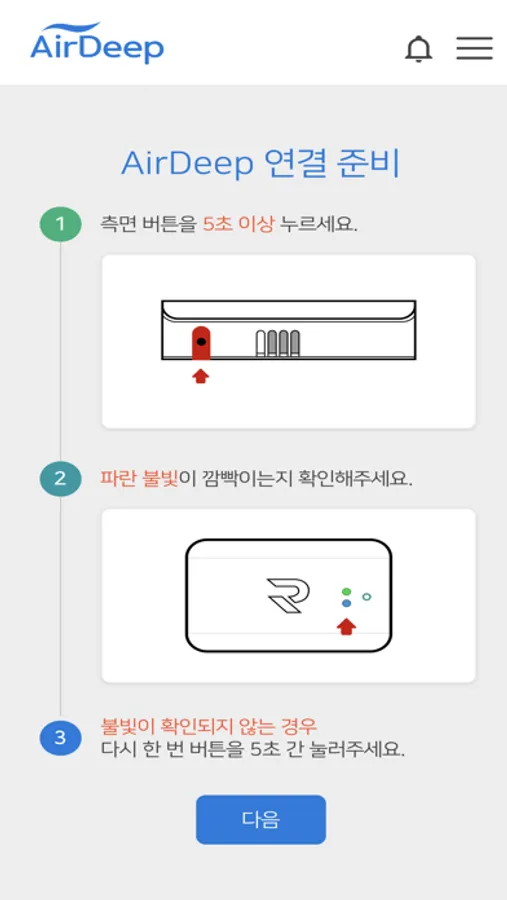 AirDeep

AirDeep 연결 준비

1 측면 버튼을 5초 이상 누르세요.

2 파란 불빛이 깜빡이는지 확인해주세요.

3 불빛이 확인되지 않는 경우
다시 한 번 버튼을 5초 간 눌러주세요.

다음