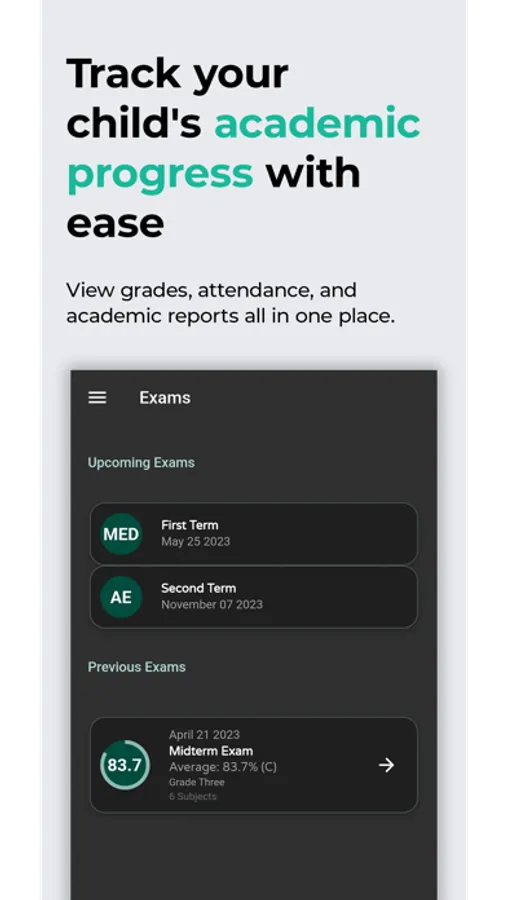 Track your child's academic progress with ease

View grades, attendance, and academic reports all in one place.

Exams

Upcoming Exams

MED
First Term
May 25 2023

AE
Second Term
November 07 2023

Previous Exams

83.7
April 21 2023
Midterm Exam
Average: 83.7% (C)
Grade Three
6 Subjects