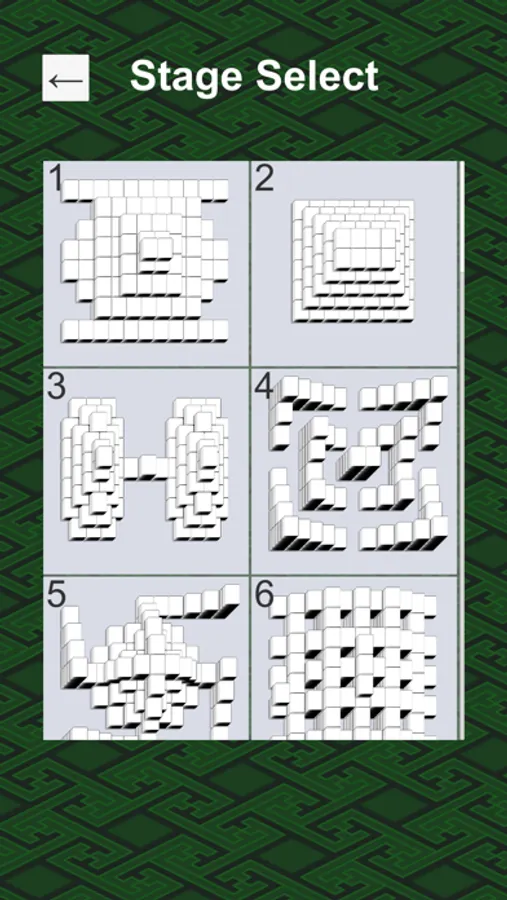 ←

Stage Select

1
2
3
4
5
6