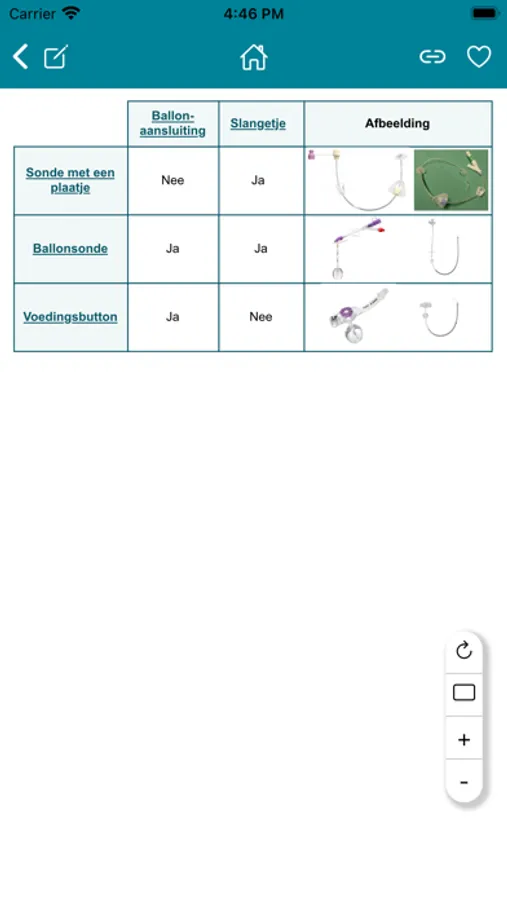 Carrier 4:46 PM

| | Ballon-aansluiting | Slangetje | Afbeelding |
|---|---|---|---|
| Sonde met een plaatje | Nee | Ja | |
| Ballonsonde | Ja | Ja | |
| Voedingsbutton | Ja | Nee | |

+
-