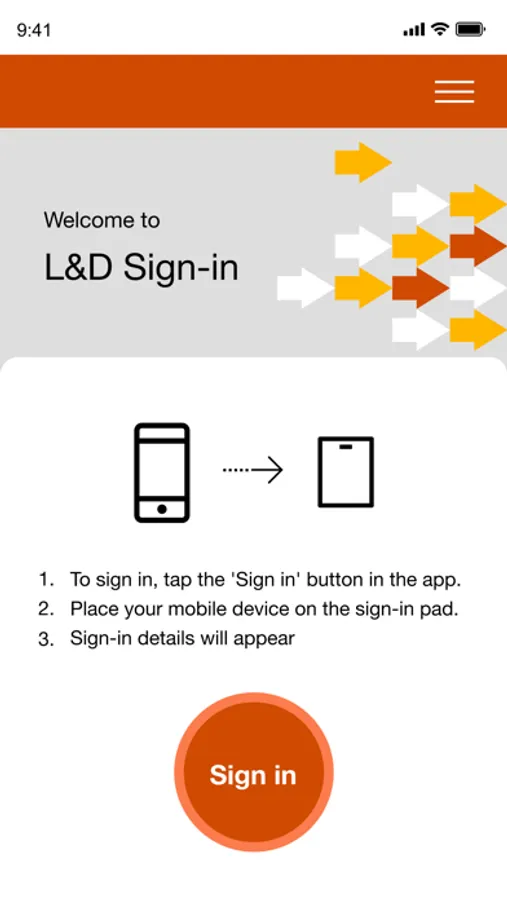 9:41

Welcome to

L&D Sign-in

1. To sign in, tap the 'Sign in' button in the app.
2. Place your mobile device on the sign-in pad.
3. Sign-in details will appear

Sign in