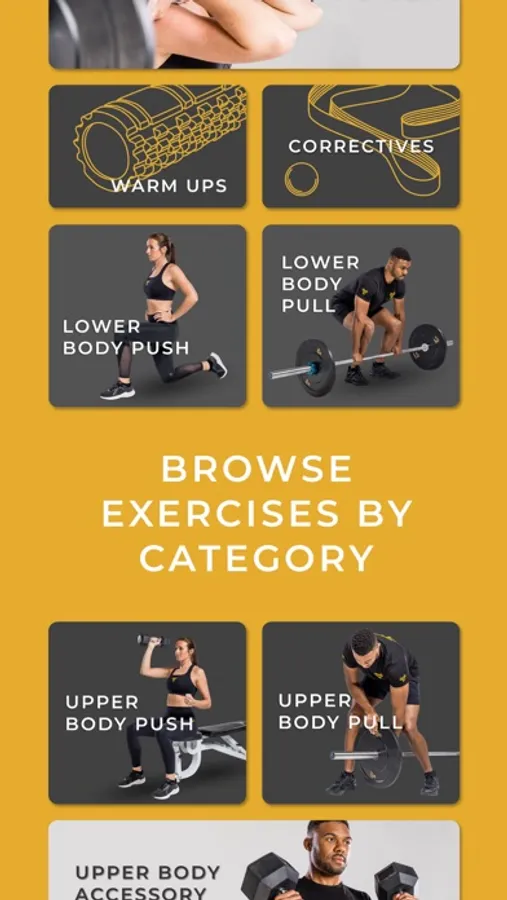 WARM UPS

CORRECTIVES

LOWER BODY PUSH

LOWER BODY PULL

BROWSE EXERCISES BY CATEGORY

UPPER BODY PUSH

UPPER BODY PULL

UPPER BODY ACCESSORY