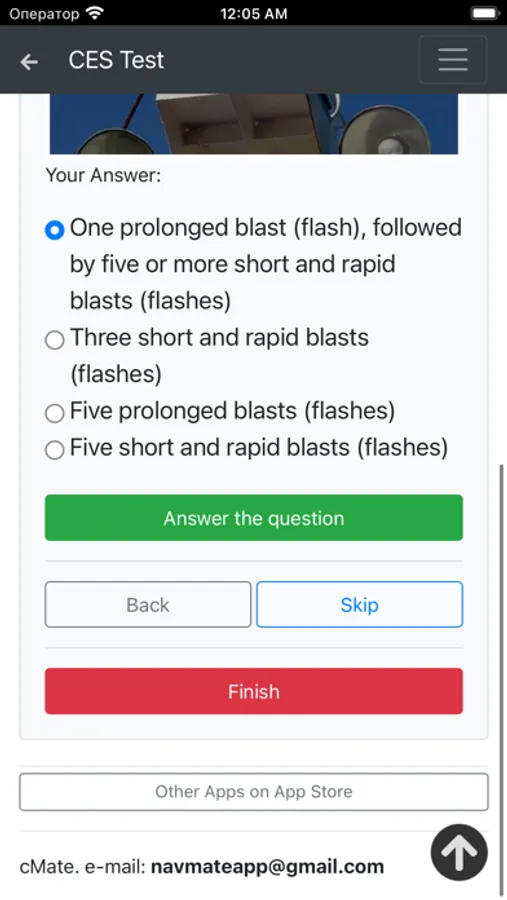 Оператор 12:05 AM

CES Test

Your Answer:

One prolonged blast (flash), followed by five or more short and rapid blasts (flashes)
Three short and rapid blasts (flashes)
Five prolonged blasts (flashes)
Five short and rapid blasts (flashes)

Answer the question

Back
Skip

Finish

Other Apps on App Store

cMate. e-mail: navmateapp@gmail.com