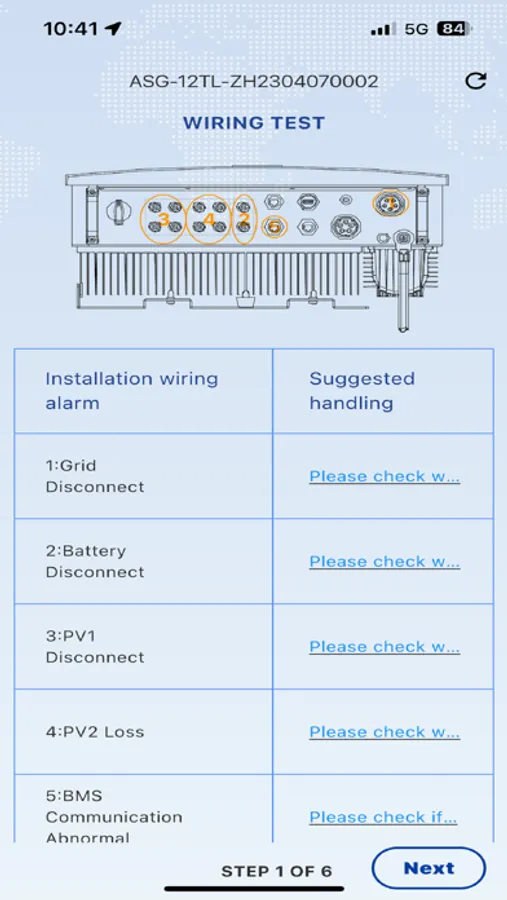 10:41
5G 84

ASG-12TL-ZH2304070002

WIRING TEST

3 4 2 5

| Installation wiring alarm | Suggested handling |
|---|---|
| 1:Grid Disconnect | Please check w... |
| 2:Battery Disconnect | Please check w... |
| 3:PV1 Disconnect | Please check w... |
| 4:PV2 Loss | Please check w... |
| 5:BMS Communication Abnormal | Please check if... |

STEP 1 OF 6

Next