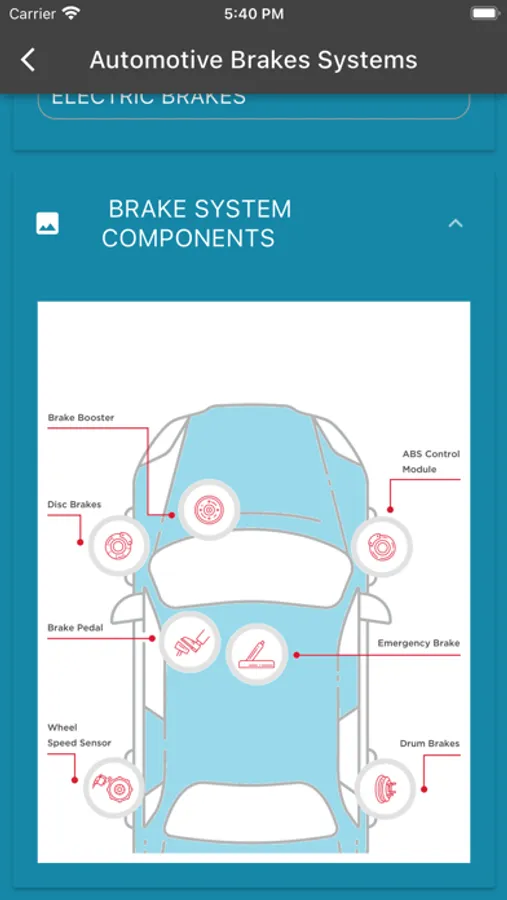 Carrier 5:40 PM

Automotive Brakes Systems

ELECTRIC BRAKES

BRAKE SYSTEM COMPONENTS

Brake Booster

ABS Control Module

Disc Brakes

Brake Pedal

Emergency Brake

Wheel Speed Sensor

Drum Brakes