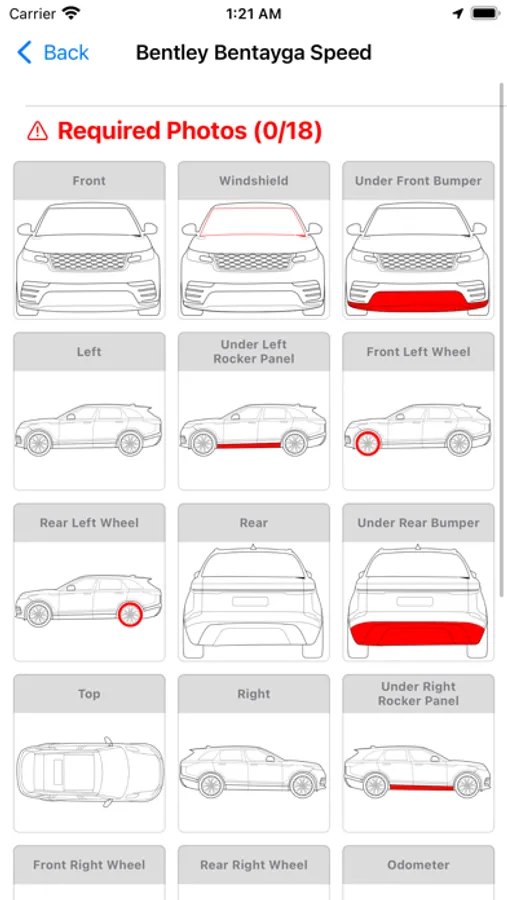 Carrier 1:21 AM

Back Bentley Bentayga Speed

Required Photos (0/18)

Front

Windshield

Under Front Bumper

Left

Under Left Rocker Panel

Front Left Wheel

Rear Left Wheel

Rear

Under Rear Bumper

Top

Right

Under Right Rocker Panel

Front Right Wheel

Rear Right Wheel

Odometer