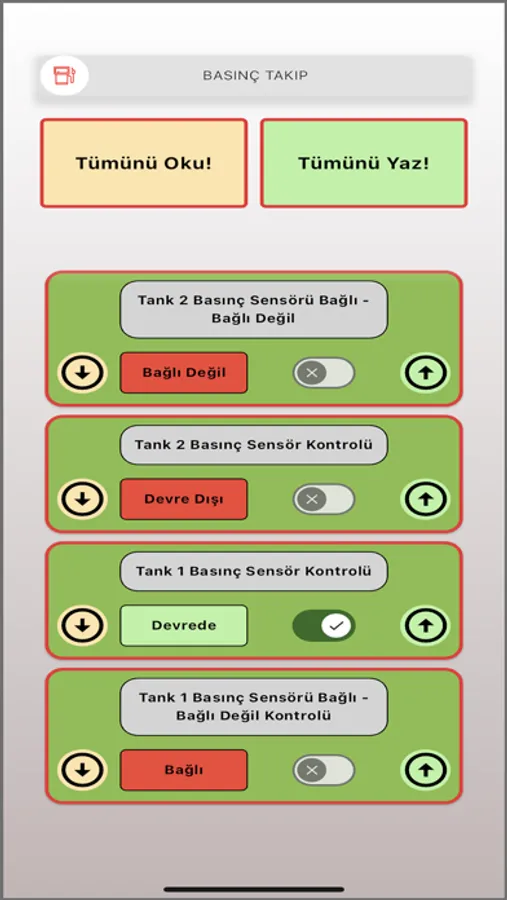 BASINÇ TAKIP

Tümünü Oku!

Tümünü Yaz!

Tank 2 Basınç Sensörü Bağlı - Bağlı Değil

Bağlı Değil

Tank 2 Basınç Sensör Kontrolü

Devre Dışı

Tank 1 Basınç Sensör Kontrolü

Devrede

Tank 1 Basınç Sensörü Bağlı - Bağlı Değil Kontrolü

Bağlı