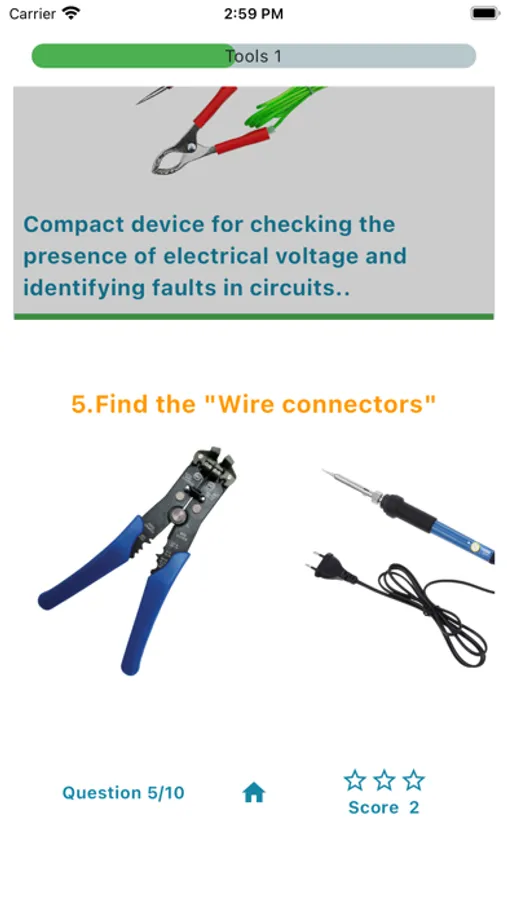 Carrier
2:59 PM

Tools 1

Compact device for checking the presence of electrical voltage and identifying faults in circuits..

5.Find the "Wire connectors"

Question 5/10

Score 2