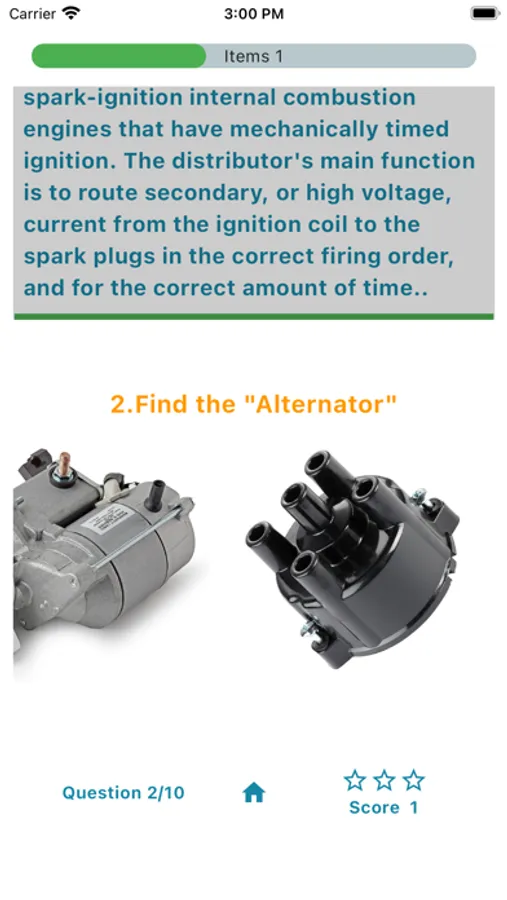 Carrier 3:00 PM

Items 1

spark-ignition internal combustion engines that have mechanically timed ignition. The distributor's main function is to route secondary, or high voltage, current from the ignition coil to the spark plugs in the correct firing order, and for the correct amount of time..

2.Find the "Alternator"

Question 2/10

Score 1