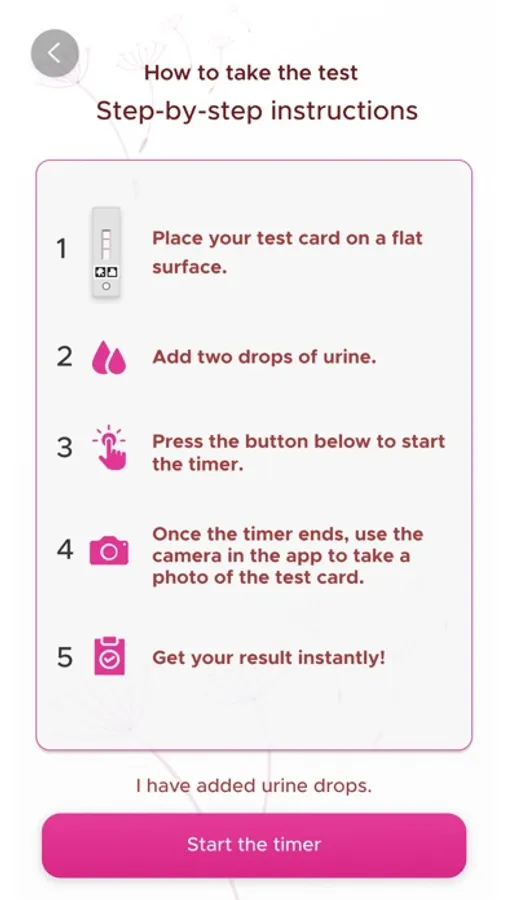 How to take the test
Step-by-step instructions

1 Place your test card on a flat surface.

2 Add two drops of urine.

3 Press the button below to start the timer.

4 Once the timer ends, use the camera in the app to take a photo of the test card.

5 Get your result instantly!

I have added urine drops.

Start the timer