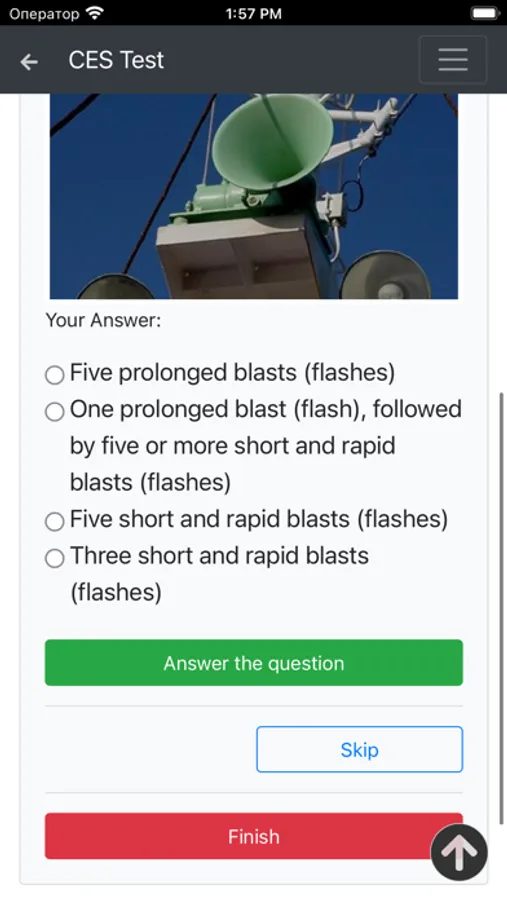 Оператор 1:57 PM

CES Test

Your Answer:

Five prolonged blasts (flashes)

One prolonged blast (flash), followed by five or more short and rapid blasts (flashes)

Five short and rapid blasts (flashes)

Three short and rapid blasts (flashes)

Answer the question

Skip

Finish