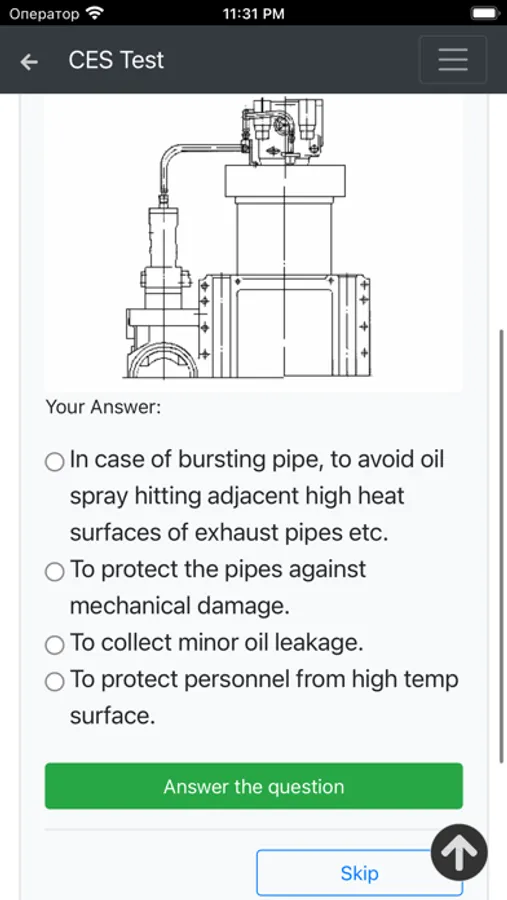 Оператор 11:31 PM

CES Test

Your Answer:

In case of bursting pipe, to avoid oil spray hitting adjacent high heat surfaces of exhaust pipes etc.

To protect the pipes against mechanical damage.

To collect minor oil leakage.

To protect personnel from high temp surface.

Answer the question

Skip