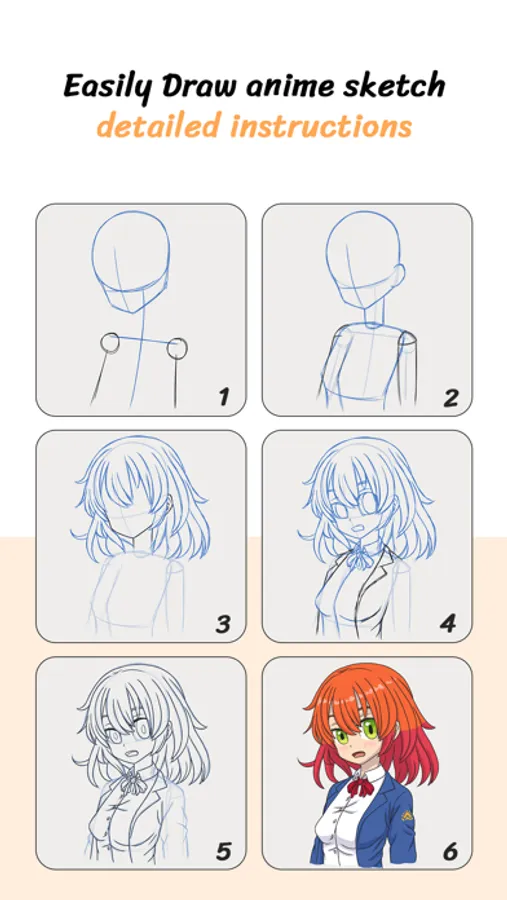 Easily Draw anime sketch
detailed instructions

1

2

3

4

5

6